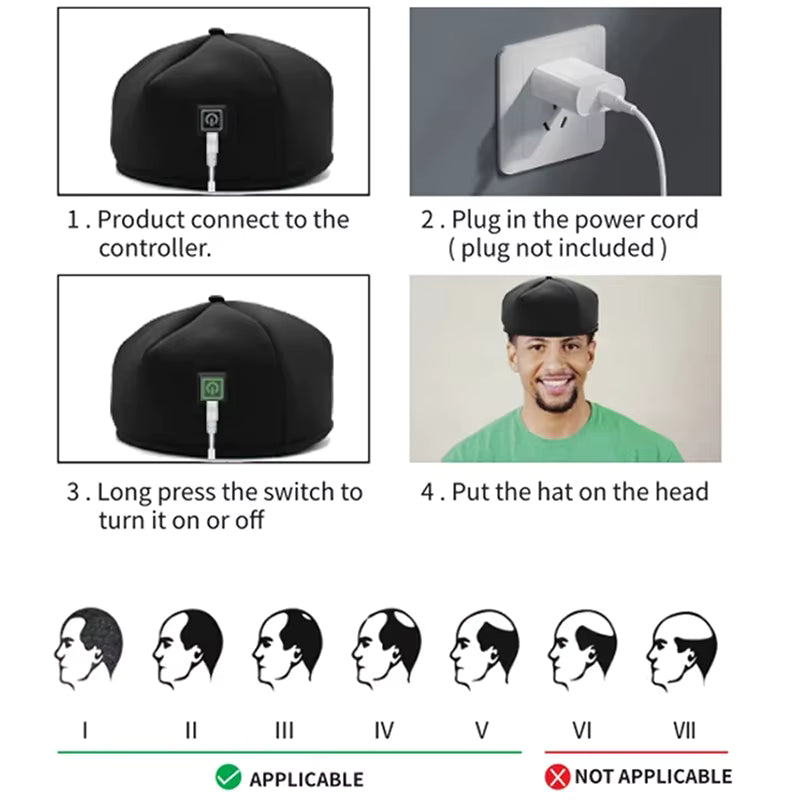 1 . Product connect to the controller.

2 . Plug in the power cord ( plug not included )

3 . Long press the switch to turn it on or off

4 . Put the hat on the head

I II III IV V VI VII

APPLICABLE

NOT APPLICABLE